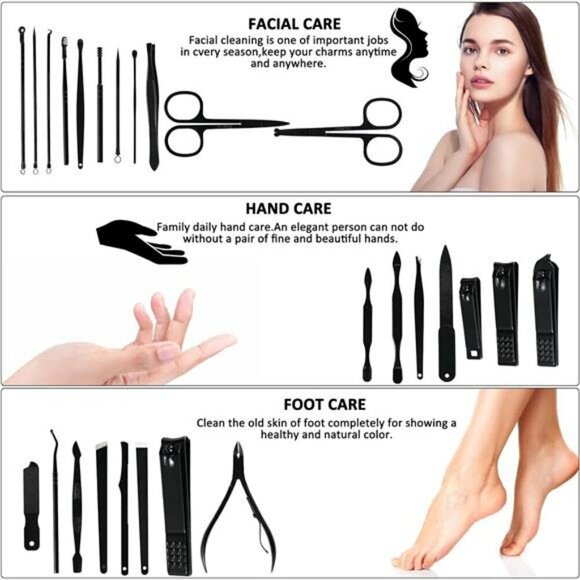 FACIAL CARE

Facial cleaning is one of important jobs in cvery season,keep your charms anytime and anywhere.

HAND CARE

Family daily hand care.An elegant person can not do without a pair of fine and beautiful hands.

FOOT CARE

Clean the old skin of foot completely for showing a healthy and natural color.